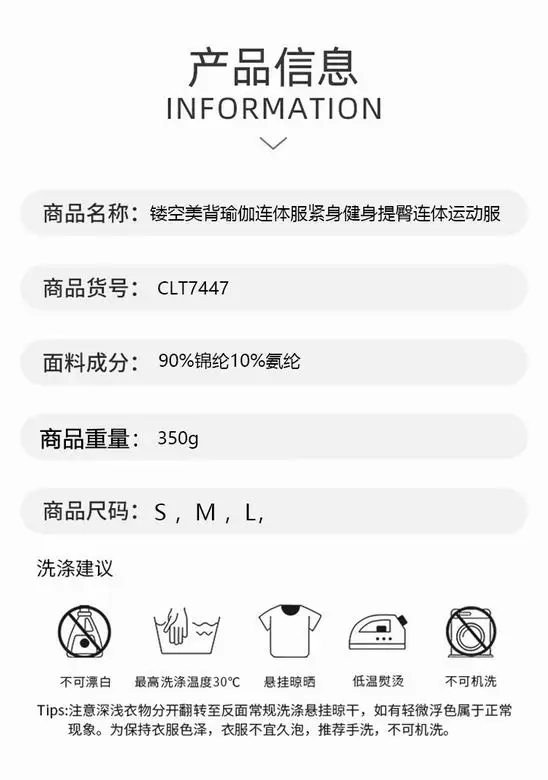 产品信息
INFORMATION

商品名称：镂空美背瑜伽连体服紧身健身提臀连体运动服

商品货号：CLT7447

面料成分：90%锦纶10%氨纶

商品重量：350g

商品尺码：S，M，L，

洗涤建议

不可漂白 最高洗涤温度30°C 悬挂晾晒 低温熨烫 不可机洗

Tips:注意深浅衣物分开翻转至反面常规洗涤悬挂晾干，如有轻微浮色属于正常现象。为保持衣服色泽，衣服不宜久泡，推荐手洗，不可机洗。